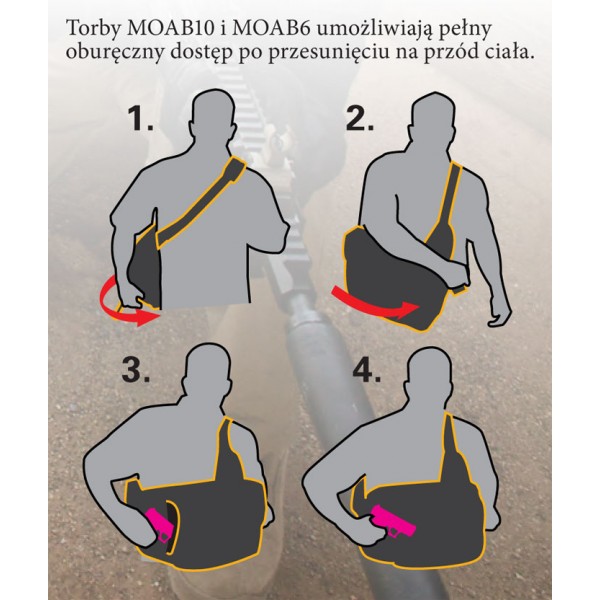 Torby MOAB10 i MOAB6 umożliwiają pełny oburęczny dostęp po przesunięciu na przód ciała.

1.

2.

3.

4.